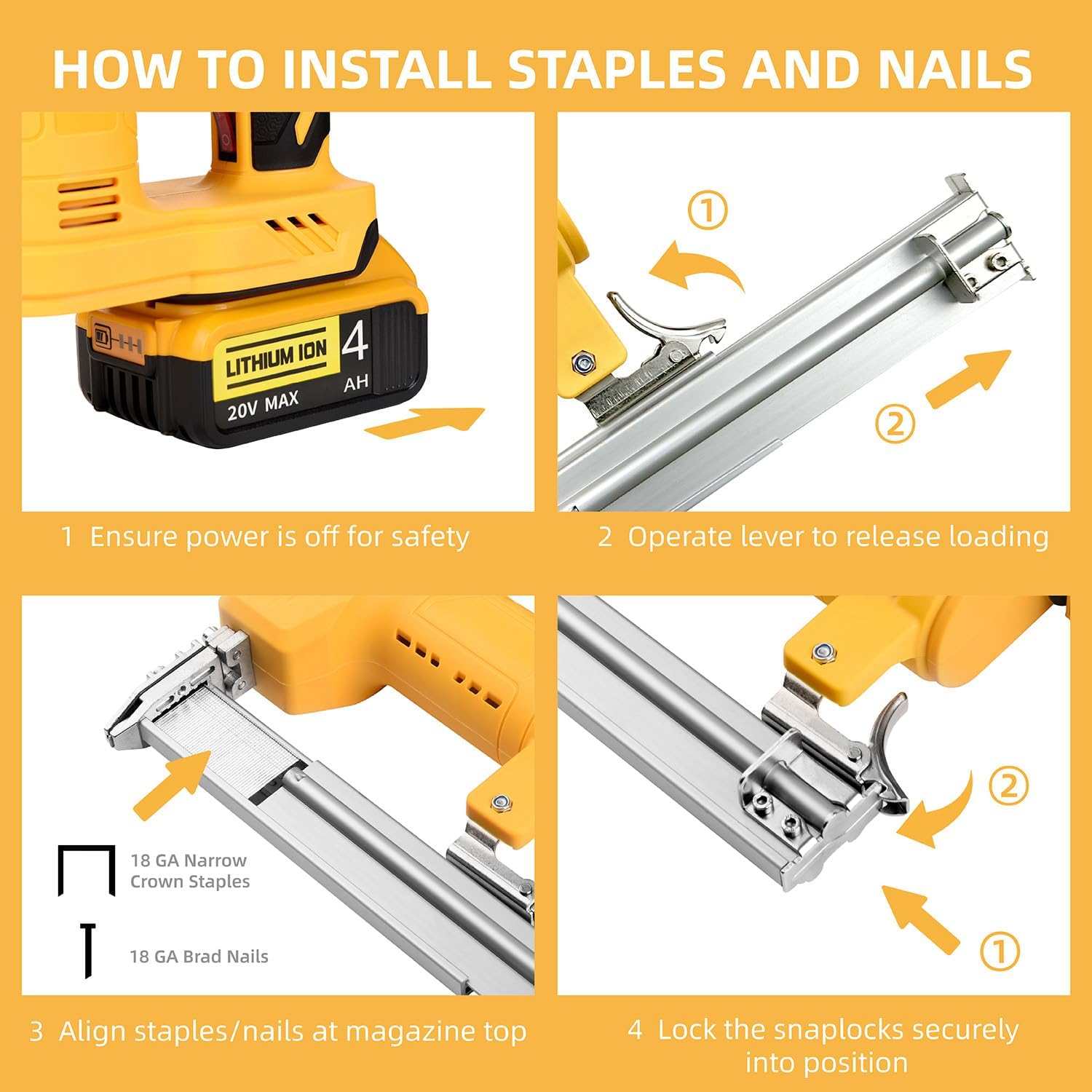 HOW TO INSTALL STAPLES AND NAILS

LITHIUM ION
4
AH
20V MAX

1 Ensure power is off for safety

①
②

2 Operate lever to release loading

18 GA Narrow Crown Staples

18 GA Brad Nails

3 Align staples/nails at magazine top

②
①

4 Lock the snaplocks securely into position