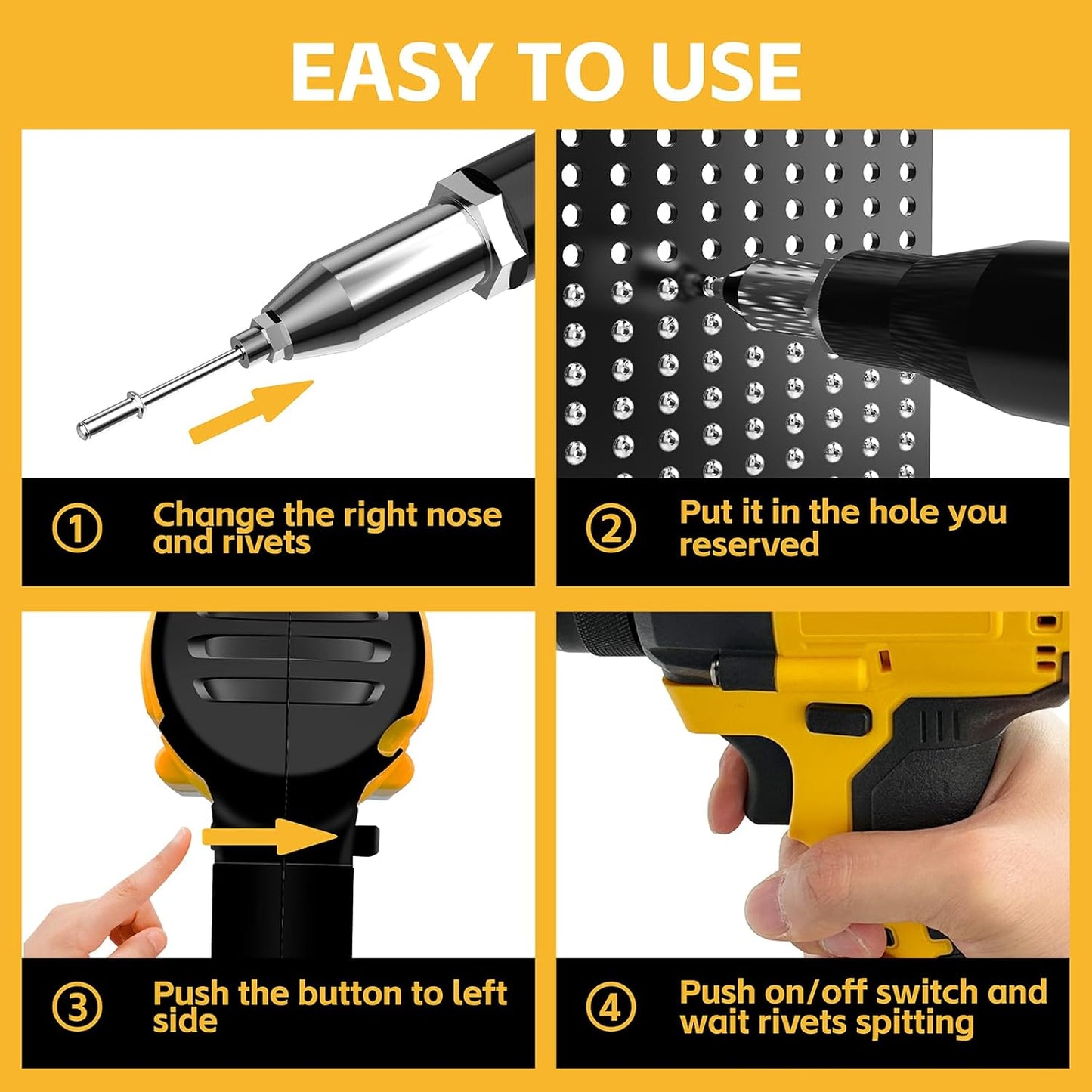 EASY TO USE

① Change the right nose and rivets

② Put it in the hole you reserved

③ Push the button to left side

④ Push on/off switch and wait rivets spitting